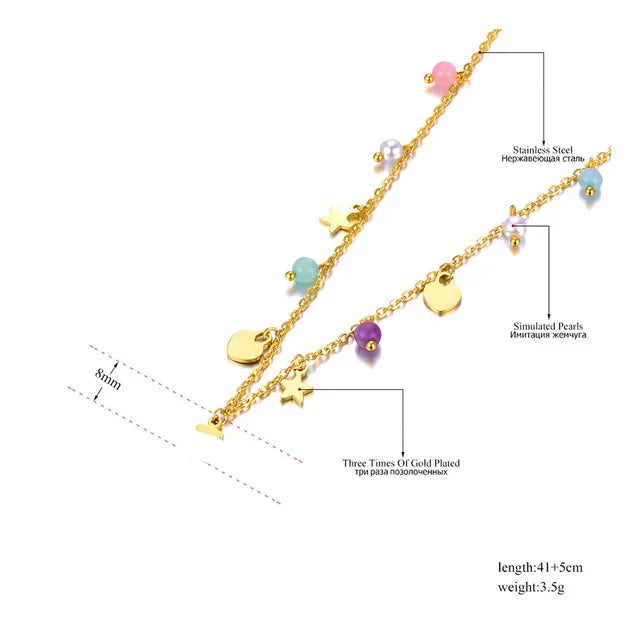 Stainless Steel
Нержавеющая сталь

Simulated Pearls
Имитация жемчуга

8mm

Three Times Of Gold Plated
три раза позолоченных

length:41+5cm
weight:3.5g